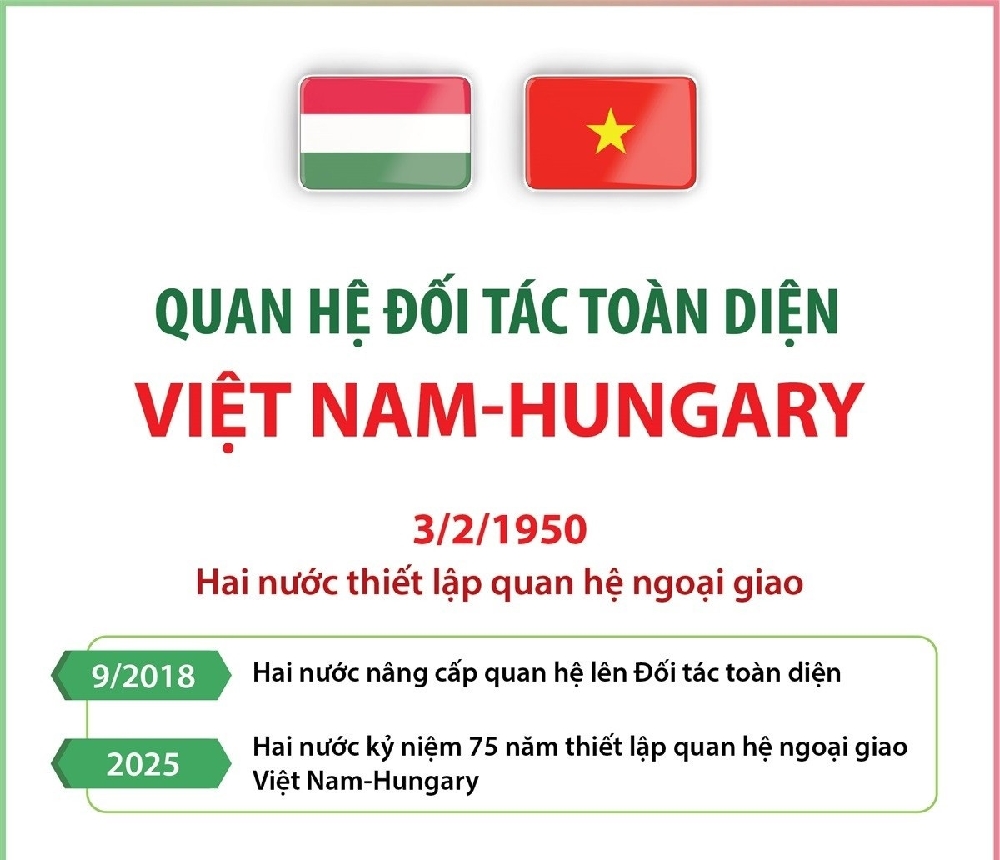 QUAN HỆ ĐỐI TÁC TOÀN DIỆN
VIỆT NAM-HUNGARY

3/2/1950
Hai nước thiết lập quan hệ ngoại giao

9/2018
Hai nước nâng cấp quan hệ lên Đối tác toàn diện

2025
Hai nước kỷ niệm 75 năm thiết lập quan hệ ngoại giao Việt Nam-Hungary