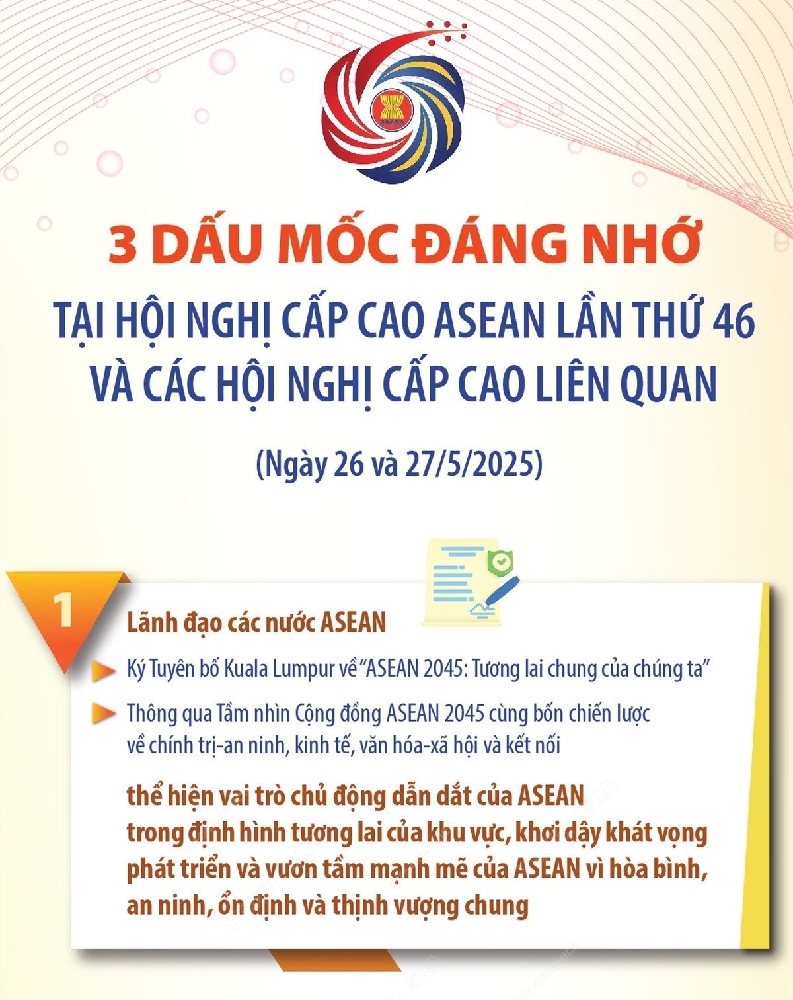 3 DẤU MỐC ĐÁNG NHỚ

TẠI HỘI NGHỊ CẤP CAO ASEAN LẦN THỨ 46 VÀ CÁC HỘI NGHỊ CẤP CAO LIÊN QUAN

(Ngày 26 và 27/5/2025)

1

Lãnh đạo các nước ASEAN

Ký Tuyên bố Kuala Lumpur về "ASEAN 2045: Tương lai chung của chúng ta"

Thông qua Tầm nhìn Cộng đồng ASEAN 2045 cùng bốn chiến lược về chính trị-an ninh, kinh tế, văn hóa-xã hội và kết nối

thể hiện vai trò chủ động dẫn dắt của ASEAN trong định hình tương lai của khu vực, khơi dậy khát vọng phát triển và vươn tầm mạnh mẽ của ASEAN vì hòa bình, an ninh, ổn định và thịnh vượng chung