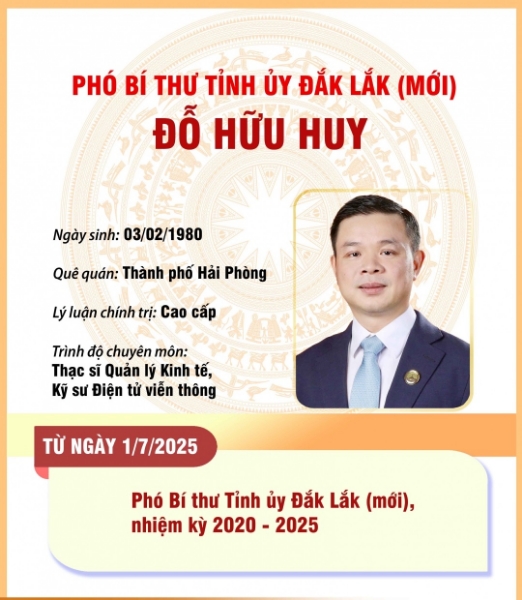 PHÓ BÍ THƯ TỈNH ỦY ĐẮK LẮK (MỚI)
ĐỖ HỮU HUY

Ngày sinh: 03/02/1980

Quê quán: Thành phố Hải Phòng

Lý luận chính trị: Cao cấp

Trình độ chuyên môn:
Thạc sĩ Quản lý Kinh tế, Kỹ sư Điện tử viễn thông

TỪ NGÀY 1/7/2025

Phó Bí thư Tỉnh ủy Đắk Lắk (mới), nhiệm kỳ 2020 - 2025