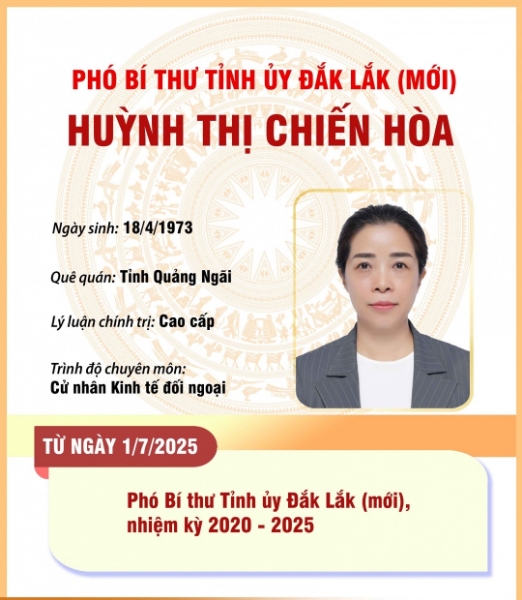 PHÓ BÍ THƯ TỈNH ỦY ĐẮK LẮK (MỚI)
HUỲNH THỊ CHIẾN HÒA

Ngày sinh: 18/4/1973

Quê quán: Tỉnh Quảng Ngãi

Lý luận chính trị: Cao cấp

Trình độ chuyên môn:
Cử nhân Kinh tế đối ngoại

TỪ NGÀY 1/7/2025

Phó Bí thư Tỉnh ủy Đắk Lắk (mới), nhiệm kỳ 2020 - 2025