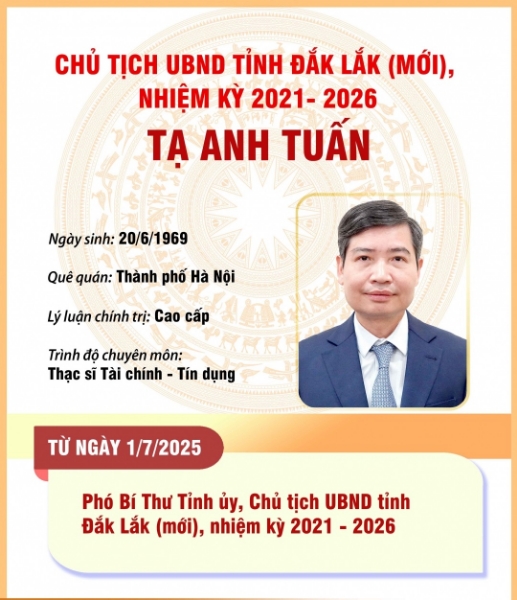 CHỦ TỊCH UBND TỈNH ĐẮK LẮK (MỚI), NHIỆM KỲ 2021- 2026

TẠ ANH TUẤN

Ngày sinh: 20/6/1969

Quê quán: Thành phố Hà Nội

Lý luận chính trị: Cao cấp

Trình độ chuyên môn: Thạc sĩ Tài chính - Tín dụng

TỪ NGÀY 1/7/2025

Phó Bí Thư Tỉnh ủy, Chủ tịch UBND tỉnh Đắk Lắk (mới), nhiệm kỳ 2021 - 2026