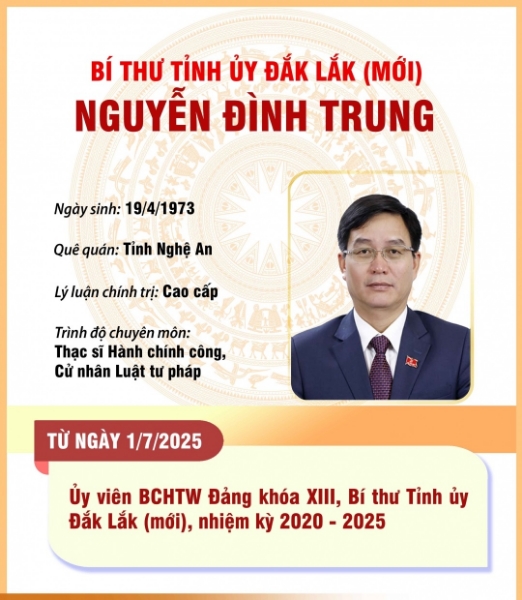 BÍ THƯ TỈNH ỦY ĐẮK LẮK (MỚI)
NGUYỄN ĐÌNH TRUNG

Ngày sinh: 19/4/1973

Quê quán: Tỉnh Nghệ An

Lý luận chính trị: Cao cấp

Trình độ chuyên môn:
Thạc sĩ Hành chính công, Cử nhân Luật tư pháp

TỪ NGÀY 1/7/2025

Ủy viên BCHTW Đảng khóa XIII, Bí thư Tỉnh ủy Đắk Lắk (mới), nhiệm kỳ 2020 - 2025