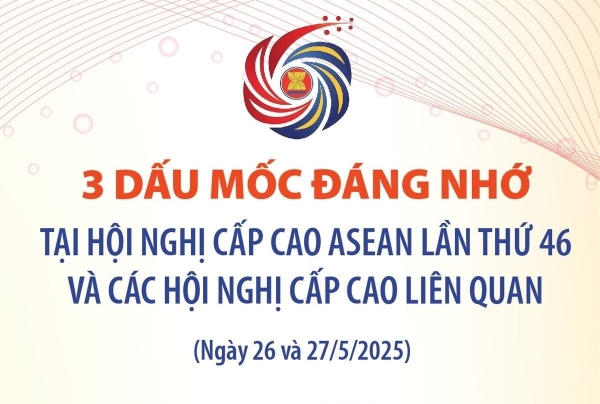 3 DẤU MỐC ĐÁNG NHỚ
TẠI HỘI NGHỊ CẤP CAO ASEAN LẦN THỨ 46 VÀ CÁC HỘI NGHỊ CẤP CAO LIÊN QUAN

(Ngày 26 và 27/5/2025)